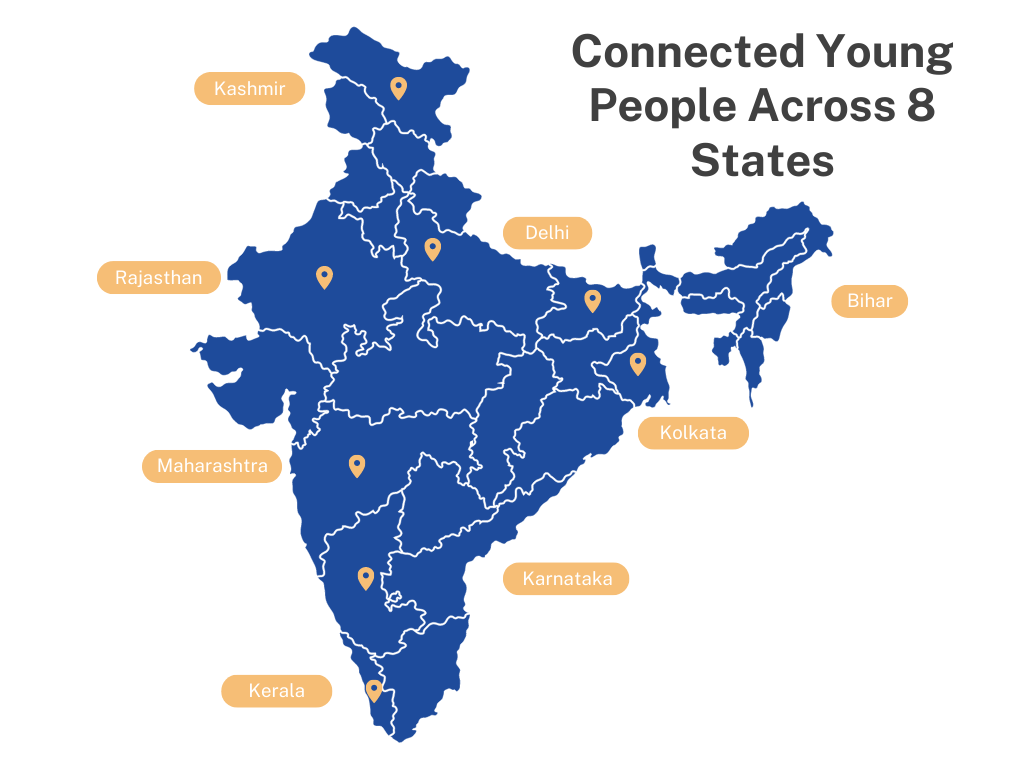 Connected Young People Across 8 States

Kashmir

Delhi

Rajasthan

Bihar

Kolkata

Maharashtra

Karnataka

Kerala